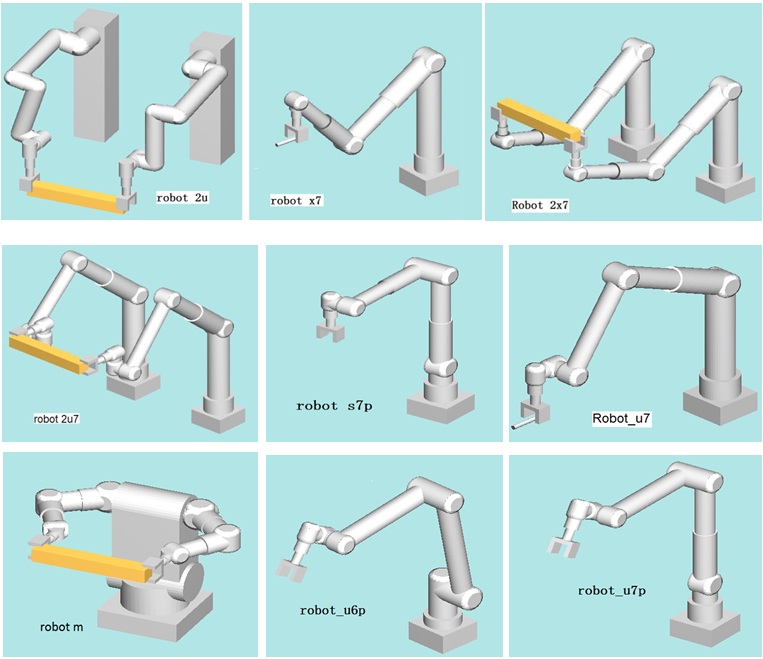 robot 2u

robot x7

Robot 2x7

robot 2u7

robot s7p

Robot_u7

robot m

robot_u6p

robot_u7p